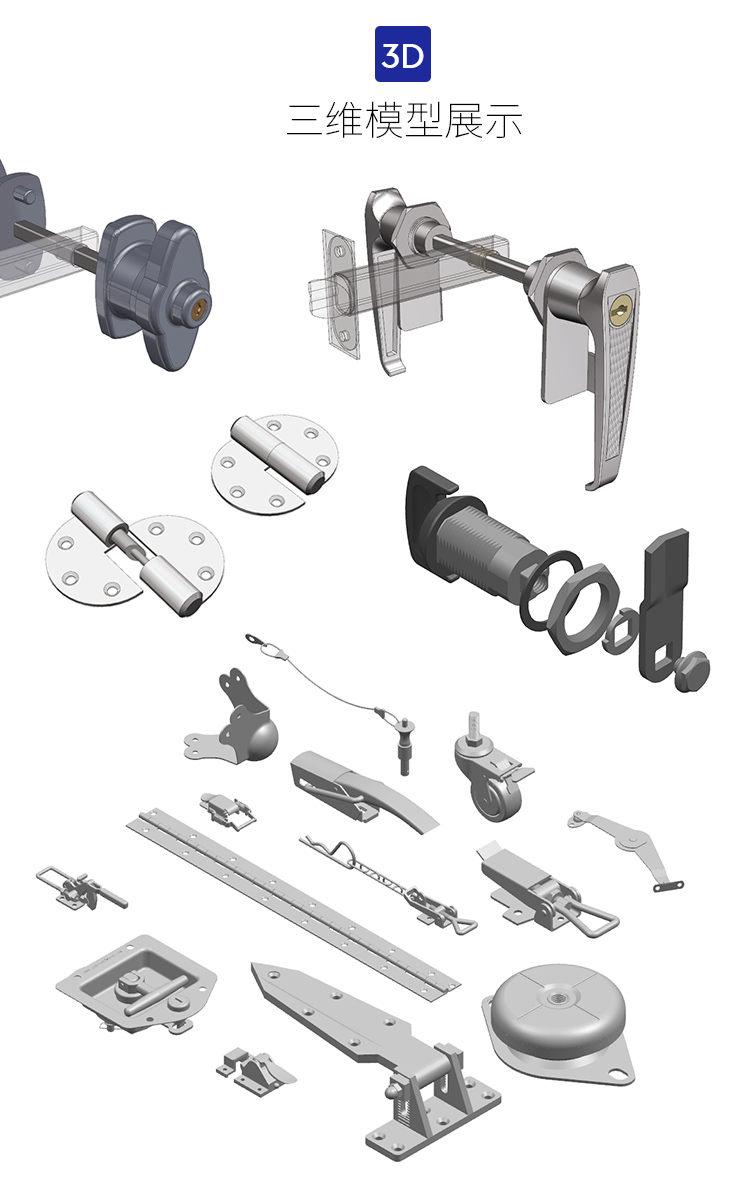 3D

三维模型展示